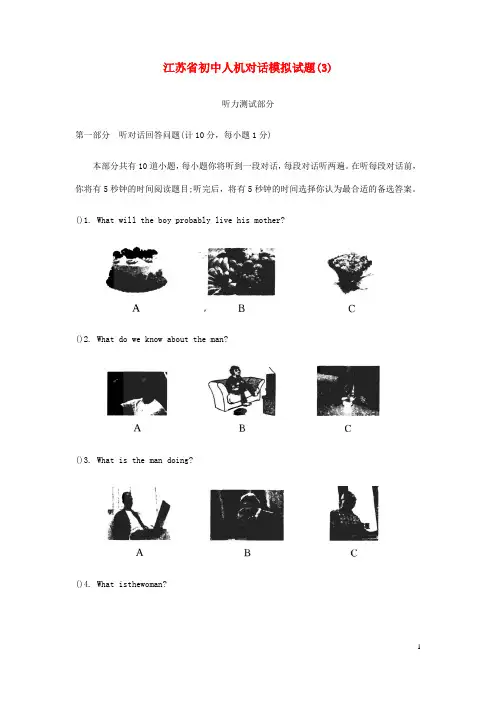 江苏省初中人机对话模拟试题(3)

听力测试部分

第一部分　听对话回答问题(计10分，每小题1分)

本部分共有10道小题，每小题你将听到一段对话，每段对话听两遍。在听每段对话前，你将有5秒钟的时间阅读题目;听完后，将有5秒钟的时间选择你认为最合适的备选答案。

()1. What will the boy probably live his mother?

A　B　C

()2. What do we know about the man?

A　B　C

()3. What is the man doing?

A　B　C

()4. What isthewoman?

1