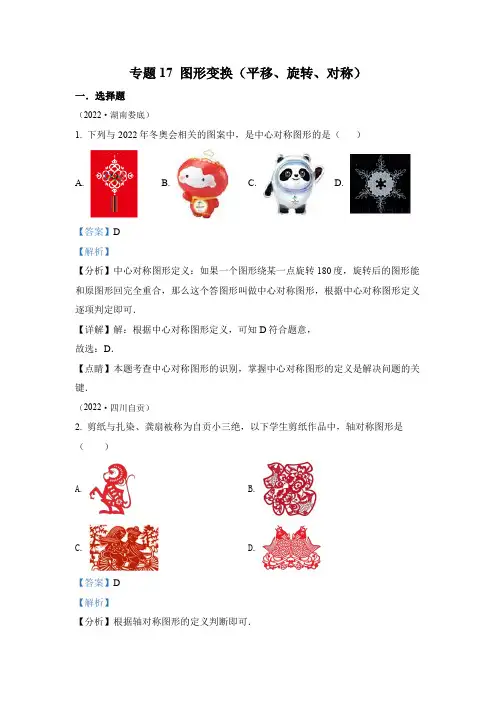 专题 17 图形变换（平移、旋转、对称）

一．选择题

（2022·湖南娄底）

1. 下列与 2022 年冬奥会相关的图案中，是中心对称图形的是（　　）

A. B. C. D.

【答案】D

【解析】

【分析】中心对称图形定义：如果一个图形绕某一点旋转 180 度，旋转后的图形能和原图形回完全重合，那么这个答图形叫做中心对称图形，根据中心对称图形定义逐项判定即可.

【详解】解：根据中心对称图形定义，可知 D 符合题意，

故选：D.

【点睛】本题考查中心对称图形的识别，掌握中心对称图形的定义是解决问题的关键.

（2022·四川自贡）

2. 剪纸与扎染、龚扇被称为自贡小三绝，以下学生剪纸作品中，轴对称图形是（　　）

A. B.

C. D.

【答案】D

【解析】

【分析】根据轴对称图形的定义判断即可.