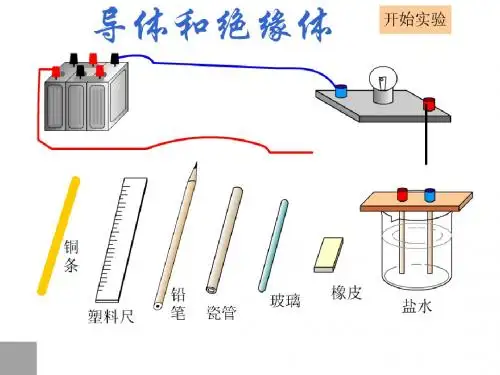 导体和绝缘体

开始实验

铜条

塑料尺

铅笔

瓷管

玻璃

橡皮

盐水