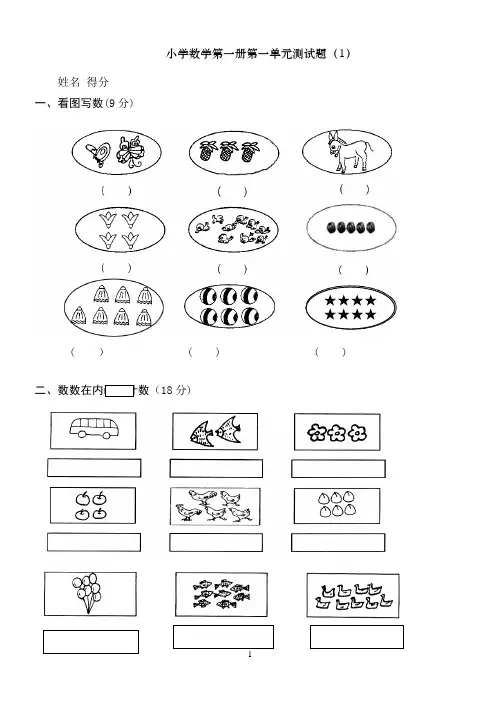 小学数学第一册第一单元测试题（1）

姓名 得分

一、看图写数(9 分)

（ ） （ ） （ ）

（ ） （ ） （ ）

（ ） （ ） （ ）

二、数数在内 数（18 分）

1