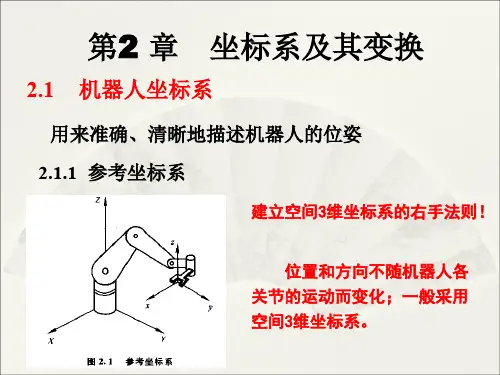 第2 章　坐标系及其变换

2.1　机器人坐标系

用来准确、清晰地描述机器人的位姿

2.1.1 参考坐标系

Z

z

x

y

X

Y

图 2.1　参考坐标系

建立空间3维坐标系的右手法则！

位置和方向不随机器人各关节的运动而变化；一般采用空间3维坐标系。