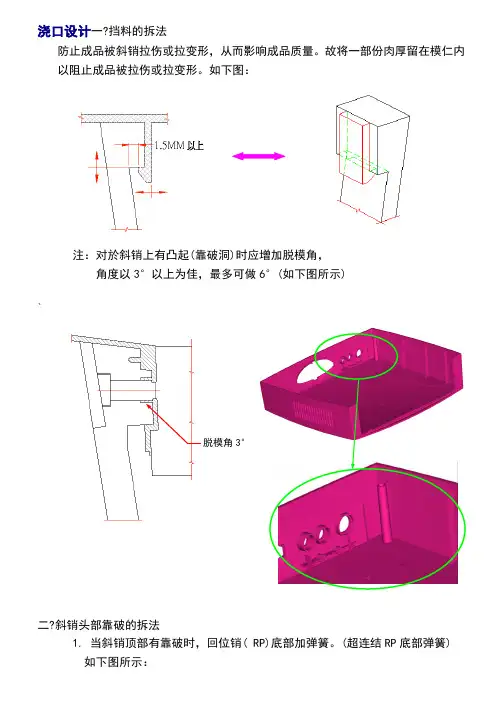 浇口设计一?挡料的拆法

防止成品被斜销拉伤或拉变形，从而影响成品质量。故将一部份肉厚留在模仁内以阻止成品被拉伤或拉变形。如下图：

1.5MM 以上

注：对於斜销上有凸起(靠破洞)时应增加脱模角，

角度以 3° 以上为佳，最多可做 6°（如下图所示）

脱模角 3°

二?斜销头部靠破的拆法

1. 当斜销顶部有靠破时，回位销（ RP)底部加弹簧。(超连结 RP 底部弹簧)

如下图所示：