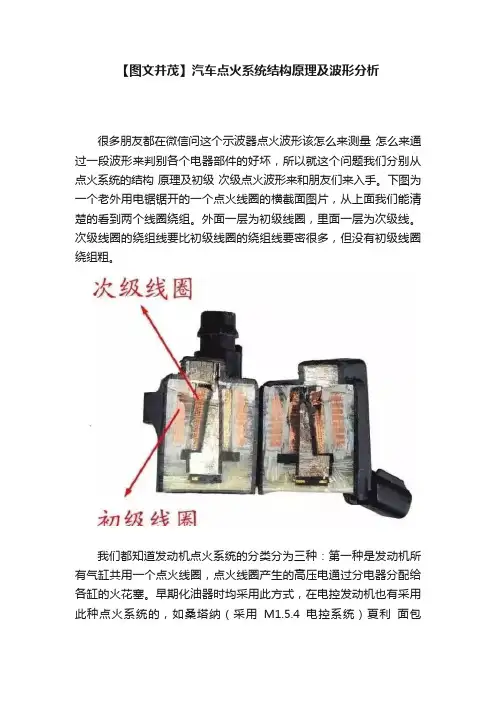 【图文并茂】汽车点火系统结构原理及波形分析

很多朋友都在微信问这个示波器点火波形该怎么来测量 怎么来通过一段波形来判别各个电器部件的好坏，所以就这个问题我们分别从点火系统的结构 原理及初级 次级点火波形来和朋友们来入手。下图为一个老外用电锯锯开的一个点火线圈的横截面图片，从上面我们能清楚的看到两个线圈绕组。外面一层为初级线圈，里面一层为次级线。次级线圈的绕组线要比初级线圈的绕组线要密很多，但没有初级线圈绕组粗。

次级线圈

初级线圈

我们都知道发动机点火系统的分类分为三种：第一种是发动机所有气缸共用一个点火线圈，点火线圈产生的高压电通过分电器分配给各缸的火花塞。早期化油器时均采用此方式，在电控发动机也有采用此种点火系统的，如桑塔纳（采用 M1.5.4 电控系统）夏利 面包