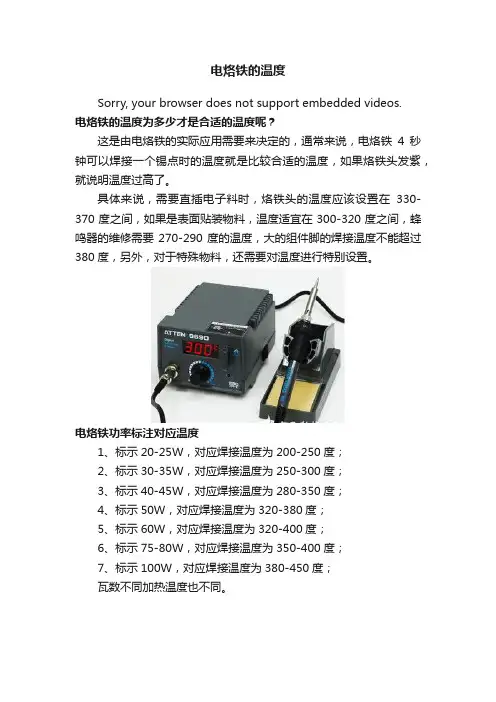 电烙铁的温度

Sorry, your browser does not support embedded videos.

电烙铁的温度为多少才是合适的温度呢？

这是由电烙铁的实际应用需要来决定的，通常来说，电烙铁 4 秒钟可以焊接一个锡点时的温度就是比较合适的温度，如果烙铁头发紫，就说明温度过高了。

具体来说，需要直插电子料时，烙铁头的温度应该设置在 330-370 度之间，如果是表面贴装物料，温度适宜在 300-320 度之间，蜂鸣器的维修需要 270-290 度的温度，大的组件脚的焊接温度不能超过 380 度，另外，对于特殊物料，还需要对温度进行特别设置。

ATTEN 969D

300

电烙铁功率标注对应温度

1、标示 20-25W，对应焊接温度为 200-250 度；

2、标示 30-35W，对应焊接温度为 250-300 度；

3、标示 40-45W，对应焊接温度为 280-350 度；

4、标示 50W，对应焊接温度为 320-380 度；

5、标示 60W，对应焊接温度为 320-400 度；

6、标示 75-80W，对应焊接温度为 350-400 度；

7、标示 100W，对应焊接温度为 380-450 度；

瓦数不同加热温度也不同。