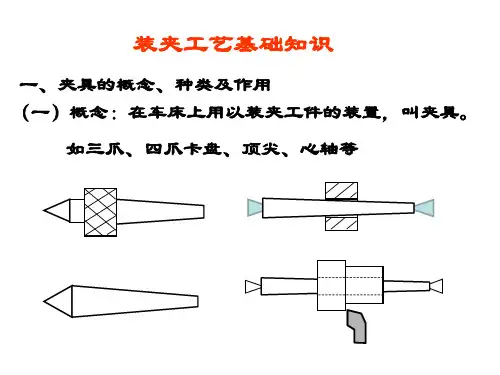 装夹工艺基础知识

一、夹具的概念、种类及作用

（一）概念：在车床上用以装夹工件的装置，叫夹具。

如三爪、四爪卡盘、顶尖、心轴等