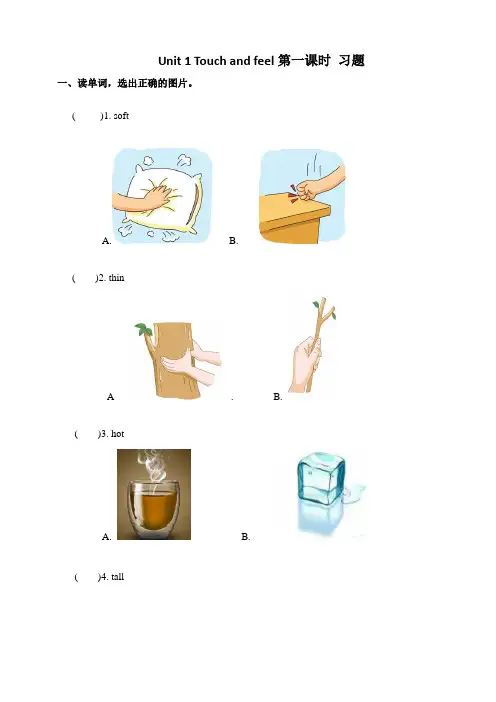 Unit 1 Touch and feel 第一课时 习题

一、读单词，选出正确的图片。

( )1. soft

A. B.

( )2. thin

A . B.

( )3. hot

A. B.

( )4. tall