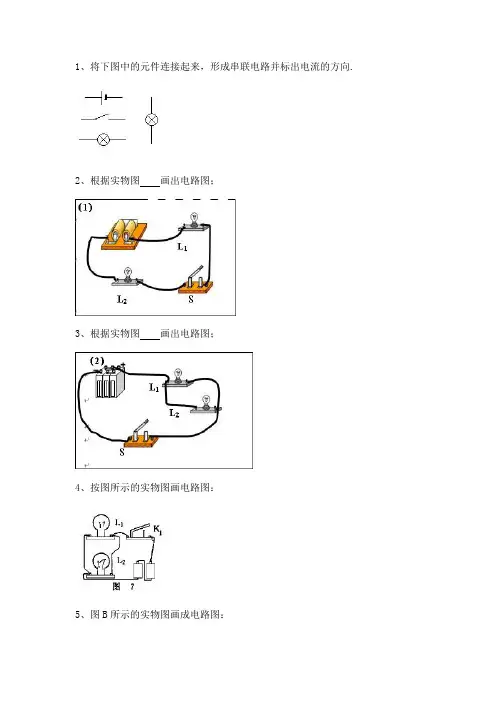 1、将下图中的元件连接起来，形成串联电路并标出电流的方向.

2、根据实物图____画出电路图：

(1)

$L_1$

$L_2$

S

3、根据实物图____画出电路图：

(2)

$L_1$

$L_2$

S

4、按图所示的实物图画电路图：

$L_1$

$K_1$

$L_2$

图 7

5、图 B 所示的实物图画成电路图：