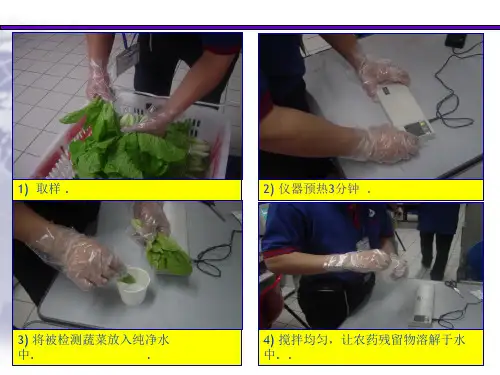 1) 取样 .

2) 仪器预热3分钟 .

3) 将被检测蔬菜放入纯净水中. .

4) 搅拌均匀，让农药残留物溶解于水中. .