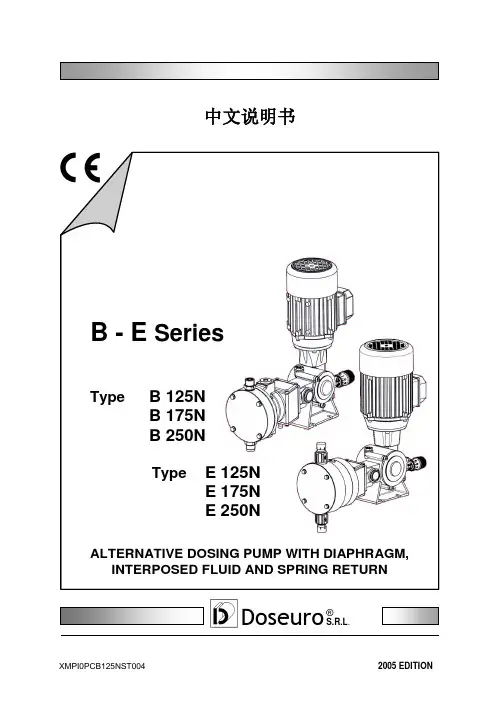 中文说明书

CE

B - E Series

Type B 125N
B 175N
B 250N

Type E 125N
E 175N
E 250N

ALTERNATIVE DOSING PUMP WITH DIAPHRAGM, INTERPOSED FLUID AND SPRING RETURN

Doseuro® S.R.L.

XMPI0PCB125NST004

2005 EDITION