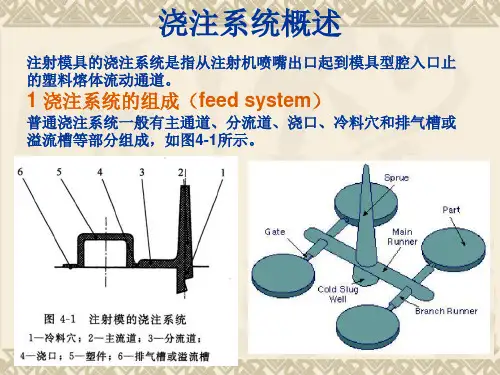 浇注系统概述

注射模具的浇注系统是指从注射机喷嘴出口起到模具型腔入口止的塑料熔体流动通道。

1 浇注系统的组成（feed system）

普通浇注系统一般有主通道、分流道、浇口、冷料穴和排气槽或溢流槽等部分组成，如图4-1所示。

6 5 4 3 2 1

图 4-1 注射模的浇注系统

1—冷料穴；2—主流道；3—分流道；

4—浇口；5—塑件；6—排气槽或溢流槽

Sprue

Part

Gate

Main Runner

Cold Slug Well

Branch Runner