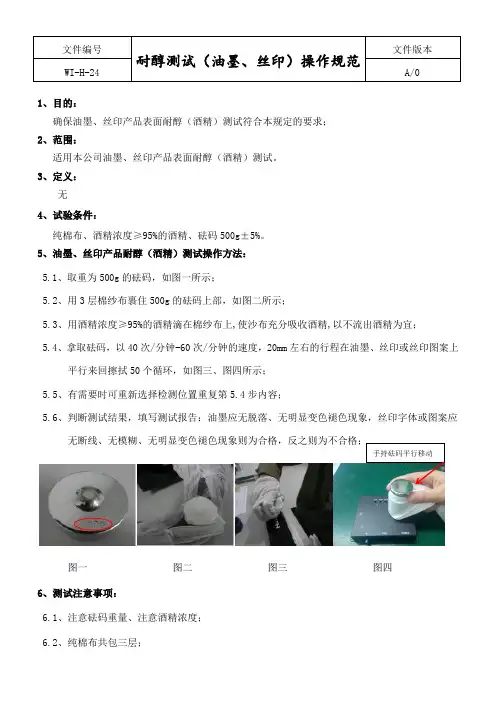 | 文件编号 | 耐醇测试（油墨、丝印）操作规范 | 文件版本 |
|---|---|---|
| WI-H-24 | | A/0 |

1、目的：

确保油墨、丝印产品表面耐醇（酒精）测试符合本规定的要求；

2、范围：

适用本公司油墨、丝印产品表面耐醇（酒精）测试。

3、定义：

无

4、试验条件：

纯棉布、酒精浓度≥95%的酒精、砝码 500g±5%。

5、油墨、丝印产品耐醇（酒精）测试操作方法：

5.1、取重为 500g 的砝码，如图一所示；

5.2、用 3 层棉纱布裹住 500g 的砝码上部，如图二所示；

5.3、用酒精浓度≥95%的酒精滴在棉纱布上，使沙布充分吸收酒精，以不流出酒精为宜；

5.4、拿取砝码，以 40 次/分钟-60 次/分钟的速度，20mm 左右的行程在油墨、丝印或丝印图案上平行来回擦拭 50 个循环，如图三、图四所示；

5.5、有需要时可重新选择检测位置重复第 5.4 步内容；

5.6、判断测试结果，填写测试报告：油墨应无脱落、无明显变色褪色现象，丝印字体或图案应无断线、无模糊、无明显变色褪色现象则为合格，反之则为不合格；

手持砝码平行移动

图一 图二 图三 图四

6、测试注意事项：

6.1、注意砝码重量、注意酒精浓度；

6.2、纯棉布共包三层；