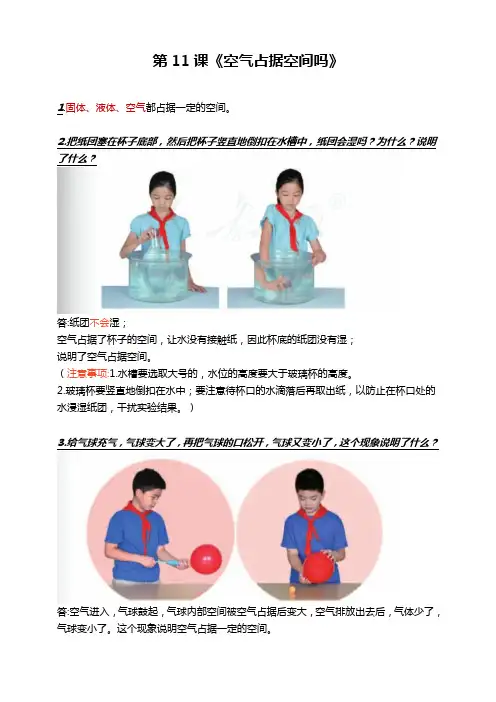 第 11 课《空气占据空间吗》

1.固体、液体、空气都占据一定的空间。

2.把纸团塞在杯子底部，然后把杯子竖直地倒扣在水槽中，纸团会湿吗？为什么？说明了什么？

答:纸团不会湿；
空气占据了杯子的空间，让水没有接触纸，因此杯底的纸团没有湿；
说明了空气占据空间。
（注意事项:1.水槽要选取大号的，水位的高度要大于玻璃杯的高度。
2.玻璃杯要竖直地倒扣在水中；要注意待杯口的水滴落后再取出纸，以防止在杯口处的水浸湿纸团，干扰实验结果。）

3.给气球充气，气球变大了，再把气球的口松开，气球又变小了，这个现象说明了什么？

答:空气进入，气球鼓起，气球内部空间被空气占据后变大，空气排放出去后，气体少了，气球变小了。这个现象说明空气占据一定的空间。