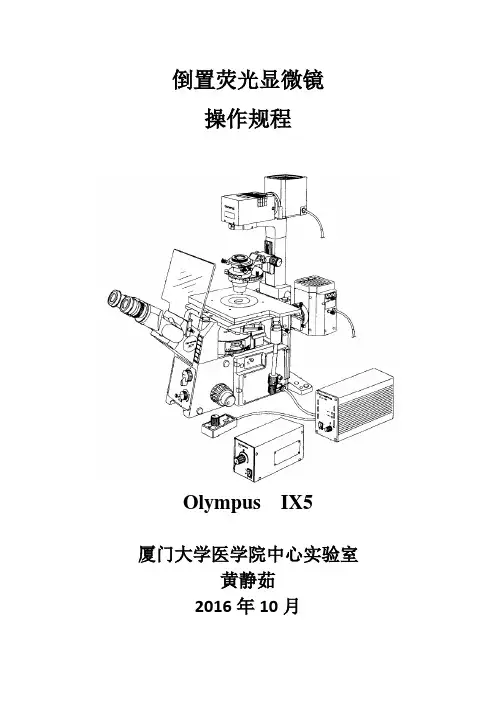 倒置荧光显微镜
操作规程

Olympus IX5

厦门大学医学院中心实验室
黄静茹
2016 年 10 月