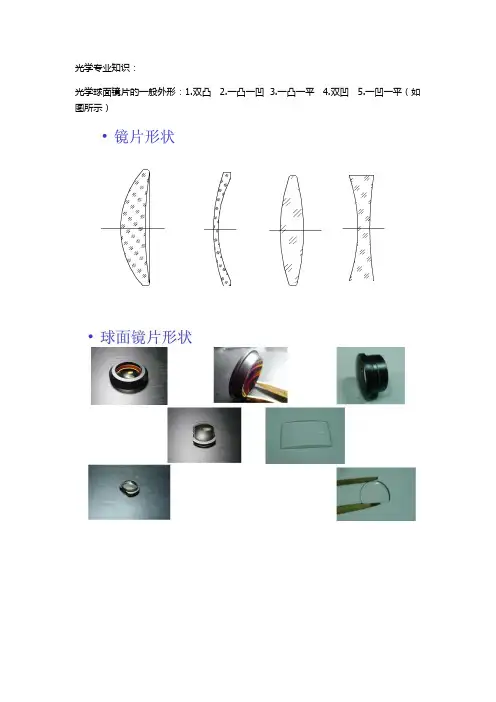 光学专业知识：

光学球面镜片的一般外形：1.双凸 2.一凸一凹 3.一凸一平 4.双凹 5.一凹一平（如图所示）

• 镜片形状

• 球面镜片形状