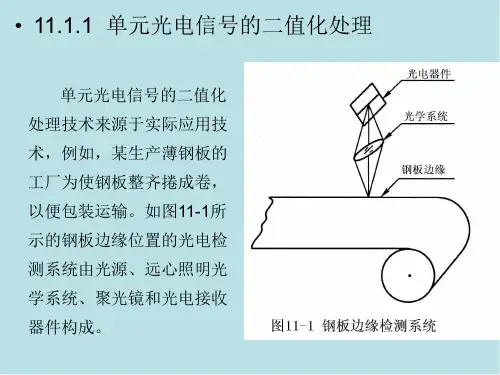 • 11.1.1 单元光电信号的二值化处理

单元光电信号的二值化处理技术来源于实际应用技术，例如，某生产薄钢板的工厂为使钢板整齐捲成卷，以便包装运输。如图11-1所示的钢板边缘位置的光电检测系统由光源、远心照明光学系统、聚光镜和光电接收器件构成。

光电器件
光学系统
钢板边缘
图11-1 钢板边缘检测系统