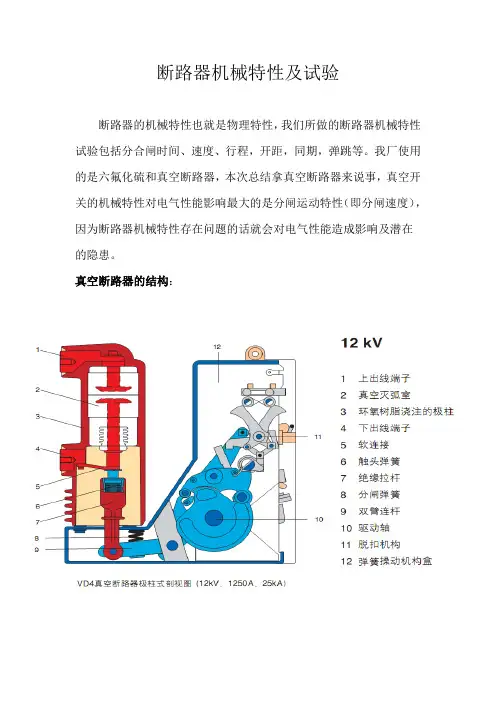 断路器机械特性及试验

断路器的机械特性也就是物理特性，我们所做的断路器机械特性试验包括分合闸时间、速度、行程，开距，同期，弹跳等。我厂使用的是六氟化硫和真空断路器，本次总结拿真空断路器来说事，真空开关的机械特性对电气性能影响最大的是分闸运动特性(即分闸速度)，因为断路器机械特性存在问题的话就会对电气性能造成影响及潜在的隐患。

真空断路器的结构：

1
2
3
4
5
6
7
8
9
12
11
10

12 kV

1 上出线端子
2 真空灭弧室
3 环氧树脂浇注的极柱
4 下出线端子
5 软连接
6 触头弹簧
7 绝缘拉杆
8 分闸弹簧
9 双臂连杆
10 驱动轴
11 脱扣机构
12 弹簧操动机构盒

VD4真空断路器极柱式剖视图（12kV、1250A、25kA）