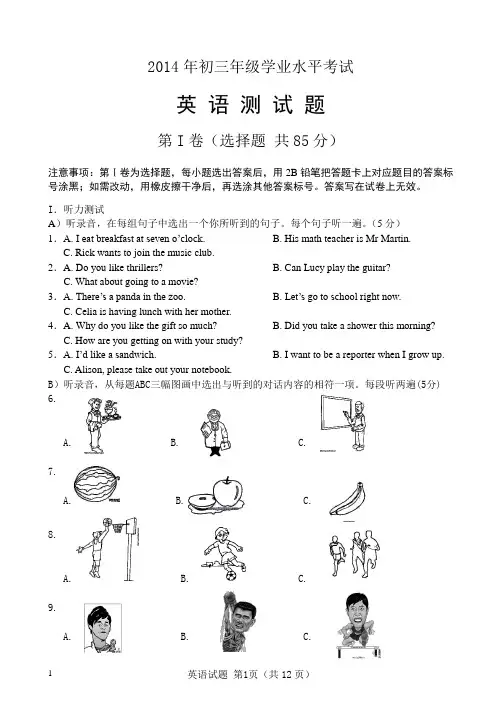 2014 年初三年级学业水平考试

英 语 测 试 题

第 I 卷（选择题 共 85 分）

注意事项：第 I 卷为选择题，每小题选出答案后，用 2B 铅笔把答题卡上对应题目的答案标号涂黑；如需改动，用橡皮擦干净后，再选涂其他答案标号。答案写在试卷上无效。

I．听力测试
A）听录音，在每组句子中选出一个你所听到的句子。每个句子听一遍。（5 分）
1．A. I eat breakfast at seven o'clock. B. His math teacher is Mr Martin.
C. Rick wants to join the music club.
2．A. Do you like thrillers? B. Can Lucy play the guitar?
C. What about going to a movie?
3．A. There's a panda in the zoo. B. Let's go to school right now.
C. Celia is having lunch with her mother.
4．A. Why do you like the gift so much? B. Did you take a shower this morning?
C. How are you getting on with your study?
5．A. I'd like a sandwich. B. I want to be a reporter when I grow up.
C. Alison, please take out your notebook.
B）听录音，从每题ABC三幅图画中选出与听到的对话内容的相符一项。每段听两遍(5分)
6.
A. B. C.
7.
A. B. C.
8.
A. B. C.
9.
A. B. C.

1 英语试题 第1页（共 12 页）