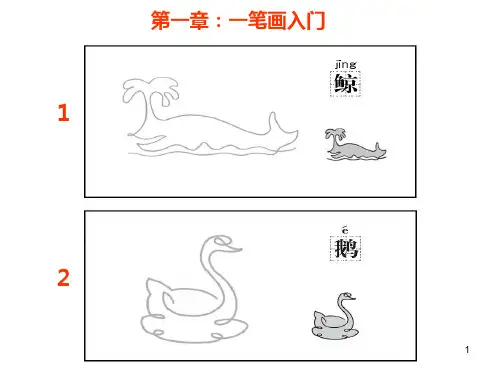 第一章：一笔画入门

1

jīng
鲸

2

é
鹅

1