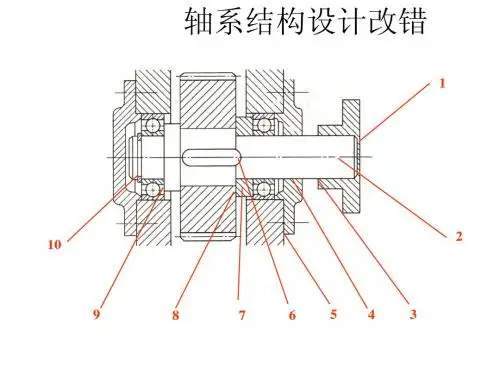 轴系结构设计改错

1
2
10
9
8
7
6
5
4
3