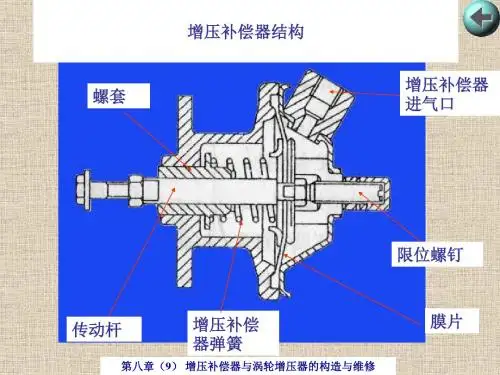 增压补偿器结构

螺套

增压补偿器进气口

限位螺钉

膜片

传动杆

增压补偿器弹簧

第八章（9） 增压补偿器与涡轮增压器的构造与维修