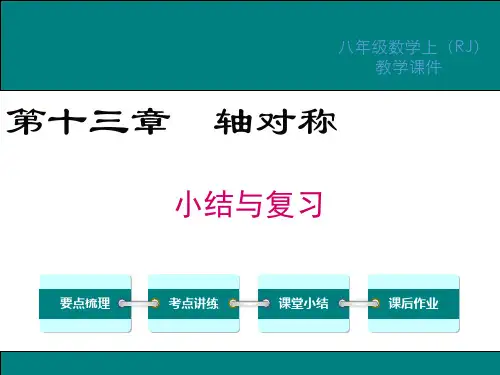 八年级数学上（RJ）
教学课件

第十三章 轴对称

小结与复习

要点梳理

考点讲练

课堂小结

课后作业