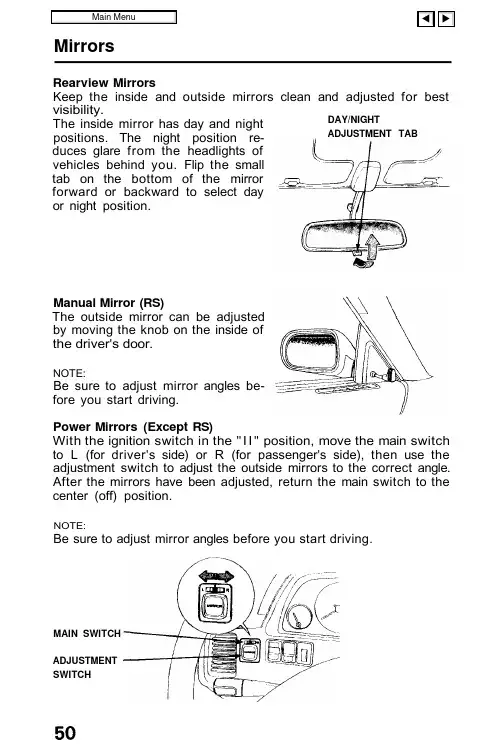 Main Menu

Mirrors

Rearview Mirrors
Keep the inside and outside mirrors clean and adjusted for best visibility.
The inside mirror has day and night positions. The night position reduces glare from the headlights of vehicles behind you. Flip the small tab on the bottom of the mirror forward or backward to select day or night position.

DAY/NIGHT ADJUSTMENT TAB

Manual Mirror (RS)
The outside mirror can be adjusted by moving the knob on the inside of the driver's door.

NOTE:
Be sure to adjust mirror angles before you start driving.

Power Mirrors (Except RS)
With the ignition switch in the "II" position, move the main switch to L (for driver's side) or R (for passenger's side), then use the adjustment switch to adjust the outside mirrors to the correct angle. After the mirrors have been adjusted, return the main switch to the center (off) position.

NOTE:
Be sure to adjust mirror angles before you start driving.

MAIN SWITCH

ADJUSTMENT SWITCH

50