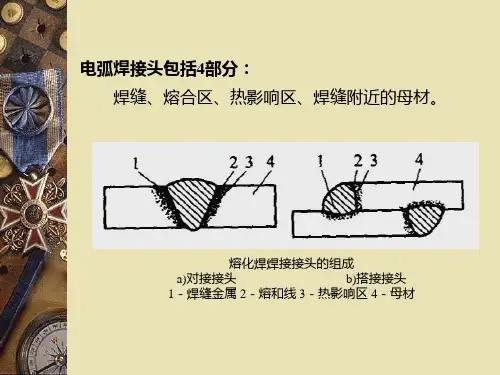 电弧焊接头包括4部分：

焊缝、熔合区、热影响区、焊缝附近的母材。

1 2 3 4

1 2 3 4

熔化焊焊接接头的组成

a)对接接头 b)搭接接头

1 - 焊缝金属 2 - 熔和线 3 - 热影响区 4 - 母材