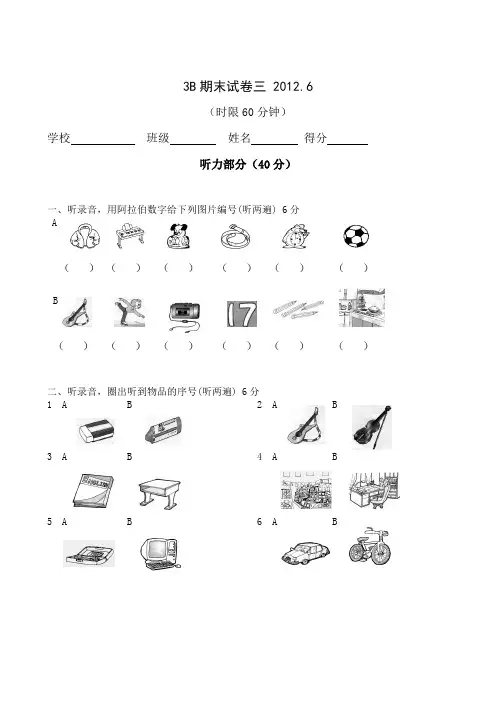 3B 期末试卷三 2012.6

（时限 60 分钟）

学校__________ 班级________ 姓名________ 得分_______

听力部分（40 分）

一、听录音，用阿拉伯数字给下列图片编号(听两遍) 6 分

A

(　) (　) (　) (　) (　) (　)

B

17

(　) (　) (　) (　) (　) (　)

二、听录音，圈出听到物品的序号(听两遍) 6 分

1 A B

2 A B

3 A B

ENGLISH

4 A B

5 A B

6 A B