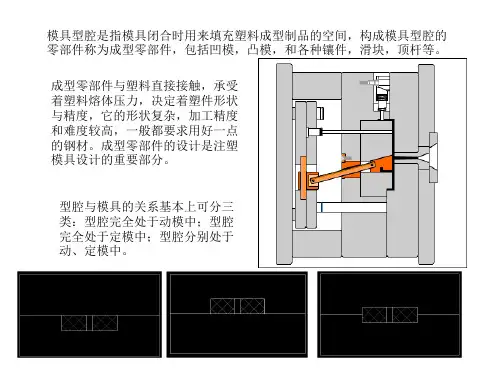 模具型腔是指模具闭合时用来填充塑料成型制品的空间，构成模具型腔的零部件称为成型零部件，包括凹模，凸模，和各种镶件，滑块，顶杆等。

成型零部件与塑料直接接触，承受着塑料熔体压力，决定着塑件形状与精度，它的形状复杂，加工精度和难度较高，一般都要求用好一点的钢材。成型零部件的设计是注塑模具设计的重要部分。

型腔与模具的关系基本上可分三类：型腔完全处于动模中；型腔完全处于定模中；型腔分别处于动、定模中。