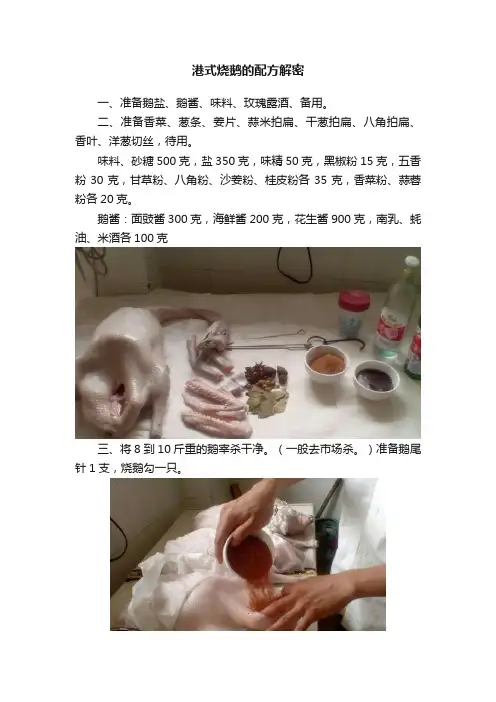 港式烧鹅的配方解密

一、准备鹅盐、鹅酱、味料、玫瑰露酒、备用。

二、准备香菜、葱条、姜片、蒜米拍扁、干葱拍扁、八角拍扁、香叶、洋葱切丝，待用。

味料、砂糖 500 克，盐 350 克，味精 50 克，黑椒粉 15 克，五香粉 30 克，甘草粉、八角粉、沙姜粉、桂皮粉各 35 克，香菜粉、蒜蓉粉各 20 克。

鹅酱：面豉酱 300 克，海鲜酱 200 克，花生酱 900 克，南乳、蚝油、米酒各 100 克

三、将 8 到 10 斤重的鹅宰杀干净。（一般去市场杀。）准备鹅尾针 1 支，烧鹅勾一只。