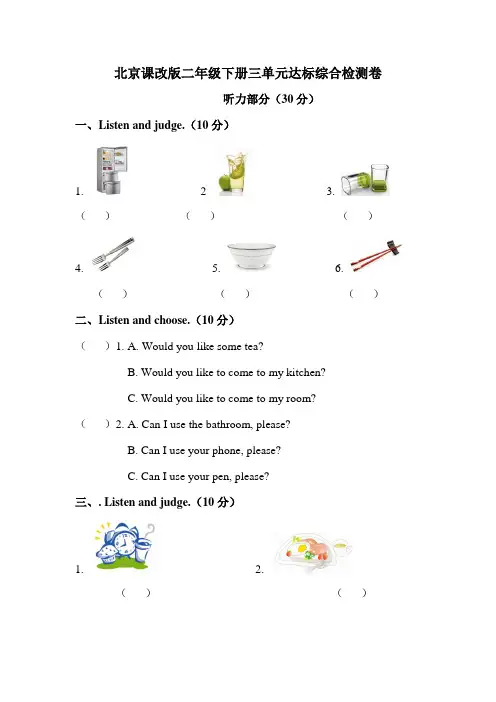 北京课改版二年级下册三单元达标综合检测卷

听力部分（30 分）

一、Listen and judge.（10 分）

1. 2 3.

（ ） （ ） （ ）

4. 5. 6.

（ ） （ ） （ ）

二、Listen and choose.（10 分）

（ ）1. A. Would you like some tea?

B. Would you like to come to my kitchen?

C. Would you like to come to my room?

（ ）2. A. Can I use the bathroom, please?

B. Can I use your phone, please?

C. Can I use your pen, please?

三、. Listen and judge.（10 分）

1. 2.

（ ） （ ）