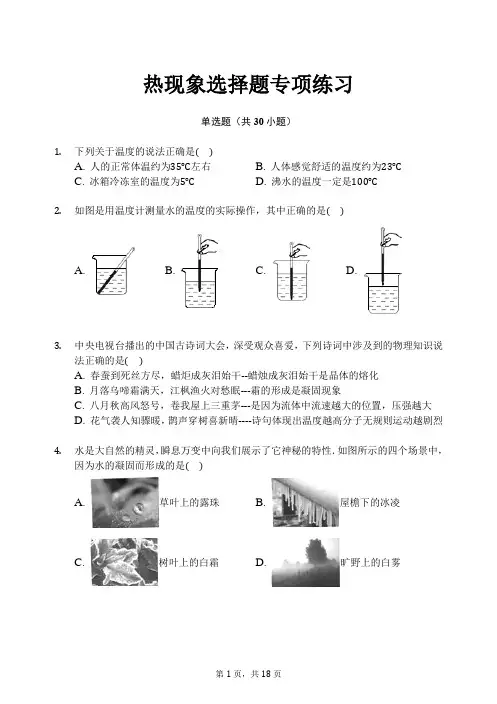 热现象选择题专项练习

单选题（共 30 小题）

1. 下列关于温度的说法正确是( )
A. 人的正常体温约为35°C左右
B. 人体感觉舒适的温度约为23°C
C. 冰箱冷冻室的温度为5°C
D. 沸水的温度一定是100°C

2. 如图是用温度计测量水的温度的实际操作，其中正确的是( )

A.
B.
C.
D.

3. 中央电视台播出的中国古诗词大会，深受观众喜爱，下列诗词中涉及到的物理知识说法正确的是( )
A. 春蚕到死丝方尽，蜡炬成灰泪始干--蜡烛成灰泪始干是晶体的熔化
B. 月落乌啼霜满天，江枫渔火对愁眠---霜的形成是凝固现象
C. 八月秋高风怒号，卷我屋上三重茅---是因为流体中流速越大的位置，压强越大
D. 花气袭人知骤暖，鹊声穿树喜新晴---诗句体现出温度越高分子无规则运动越剧烈

4. 水是大自然的精灵，瞬息万变中向我们展示了它神秘的特性，如图所示的四个场景中，因为水的凝固而形成的是( )

A. 草叶上的露珠
B. 屋檐下的冰凌
C. 树叶上的白霜
D. 旷野上的白雾

第 1 页，共 18 页