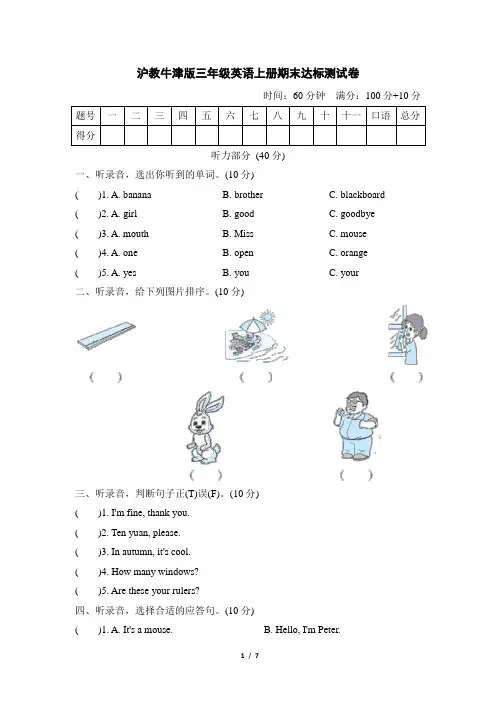 沪教牛津版三年级英语上册期末达标测试卷

时间：60 分钟　满分：100 分+10 分

| 题号 | 一 | 二 | 三 | 四 | 五 | 六 | 七 | 八 | 九 | 十 | 十一 | 口语 | 总分 |
|---|---|---|---|---|---|---|---|---|---|---|---|---|---|
| 得分 | | | | | | | | | | | | | |

听力部分 (40 分)

一、听录音，选出你听到的单词。(10 分)

(　)1. A. banana　B. brother　C. blackboard

(　)2. A. girl　B. good　C. goodbye

(　)3. A. mouth　B. Miss　C. mouse

(　)4. A. one　B. open　C. orange

(　)5. A. yes　B. you　C. your

二、听录音，给下列图片排序。(10 分)

(　)　(　)　(　)

(　)　(　)

三、听录音，判断句子正(T)误(F)。(10 分)

(　)1. I'm fine, thank you.

(　)2. Ten yuan, please.

(　)3. In autumn, it's cool.

(　)4. How many windows?

(　)5. Are these your rulers?

四、听录音，选择合适的应答句。(10 分)

(　)1. A. It's a mouse.　B. Hello, I'm Peter.

1 / 7