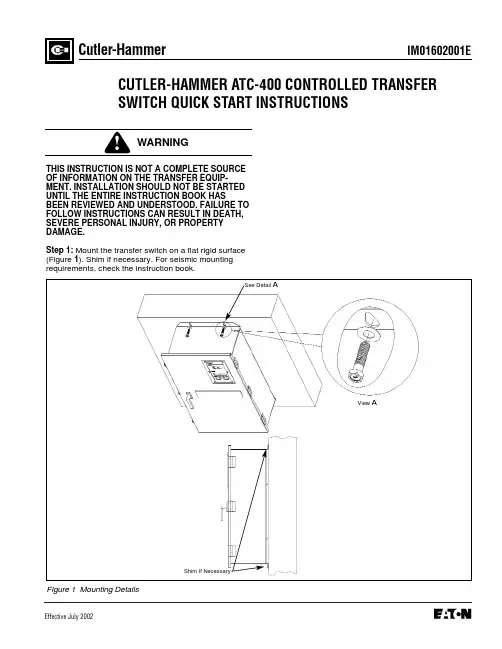 Cutler-Hammer

IM01602001E

CUTLER-HAMMER ATC-400 CONTROLLED TRANSFER SWITCH QUICK START INSTRUCTIONS

WARNING

THIS INSTRUCTION IS NOT A COMPLETE SOURCE OF INFORMATION ON THE TRANSFER EQUIPMENT. INSTALLATION SHOULD NOT BE STARTED UNTIL THE ENTIRE INSTRUCTION BOOK HAS BEEN REVIEWED AND UNDERSTOOD. FAILURE TO FOLLOW INSTRUCTIONS CAN RESULT IN DEATH, SEVERE PERSONAL INJURY, OR PROPERTY DAMAGE.

Step 1: Mount the transfer switch on a flat rigid surface (Figure 1). Shim if necessary. For seismic mounting requirements, check the instruction book.

See Detail A

View A

Shim If Necessary

Figure 1 Mounting Details

Effective July 2002

EATON