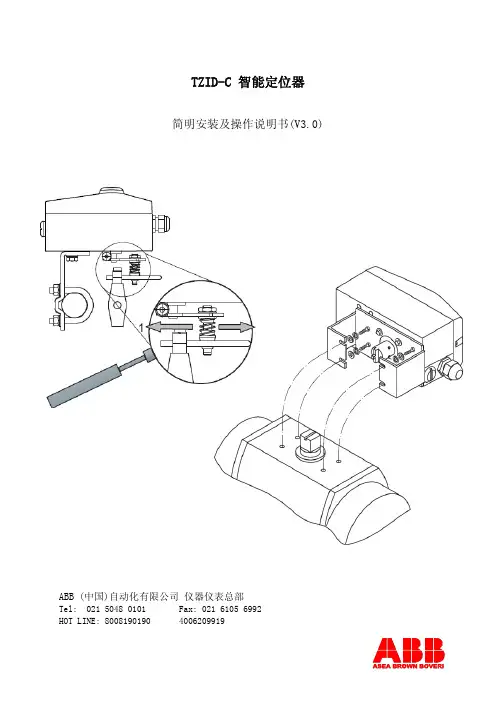 TZID-C 智能定位器

简明安装及操作说明书(V3.0)

1

ABB (中国)自动化有限公司 仪器仪表总部
Tel: 021 5048 0101 Fax: 021 6105 6992
HOT LINE: 8008190190 4006209919

ABB
ASEA BROWN BOVERI