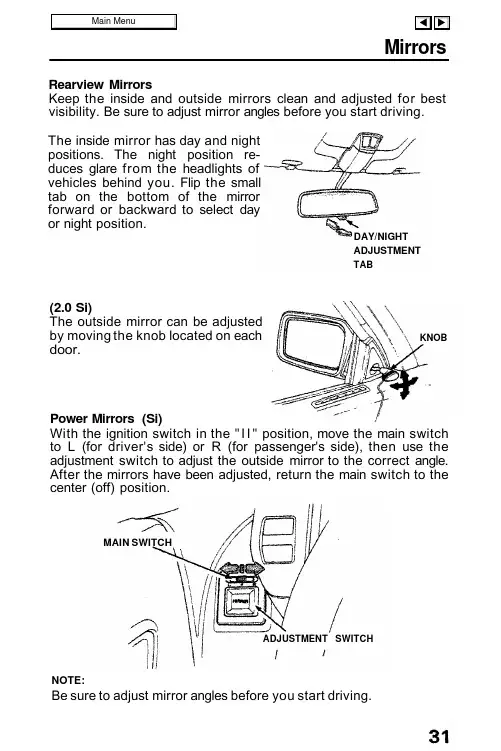 Main Menu

Mirrors

Rearview Mirrors
Keep the inside and outside mirrors clean and adjusted for best visibility. Be sure to adjust mirror angles before you start driving.

The inside mirror has day and night positions. The night position reduces glare from the headlights of vehicles behind you. Flip the small tab on the bottom of the mirror forward or backward to select day or night position.

DAY/NIGHT ADJUSTMENT TAB

(2.0 Si)
The outside mirror can be adjusted by moving the knob located on each door.

KNOB

Power Mirrors (Si)
With the ignition switch in the "II" position, move the main switch to L (for driver's side) or R (for passenger's side), then use the adjustment switch to adjust the outside mirror to the correct angle. After the mirrors have been adjusted, return the main switch to the center (off) position.

MAIN SWITCH

ADJUSTMENT SWITCH

NOTE:
Be sure to adjust mirror angles before you start driving.

31