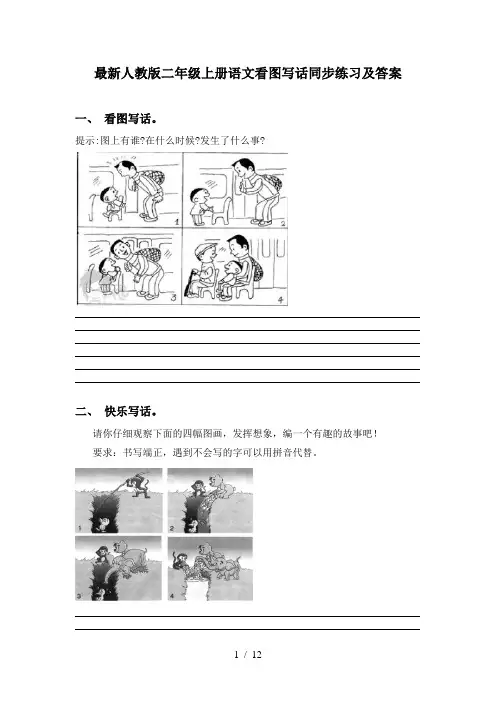 最新人教版二年级上册语文看图写话同步练习及答案

一、 看图写话。

提示:图上有谁?在什么时候?发生了什么事?

1 2 3 4

二、 快乐写话。

请你仔细观察下面的四幅图画，发挥想象，编一个有趣的故事吧！

要求：书写端正，遇到不会写的字可以用拼音代替。

1 2 3 4

1 / 12