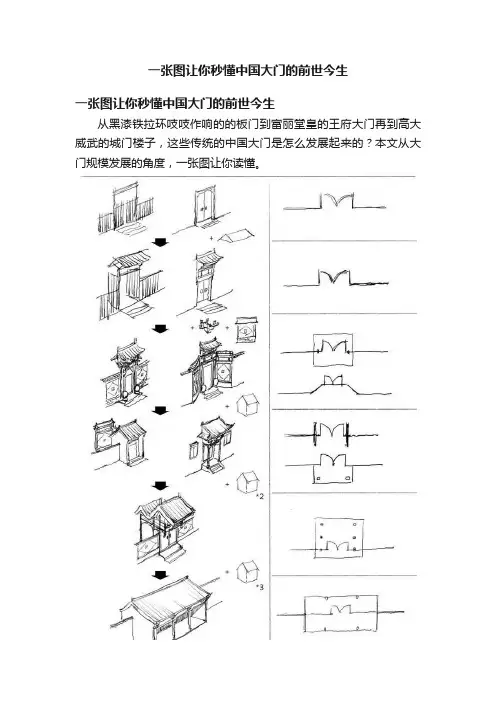 一张图让你秒懂中国大门的前世今生

一张图让你秒懂中国大门的前世今生

从黑漆铁拉环吱吱作响的的板门到富丽堂皇的王府大门再到高大威武的城门楼子，这些传统的中国大门是怎么发展起来的？本文从大门规模发展的角度，一张图让你读懂。

+

+

+

+

+

*2

+

*3