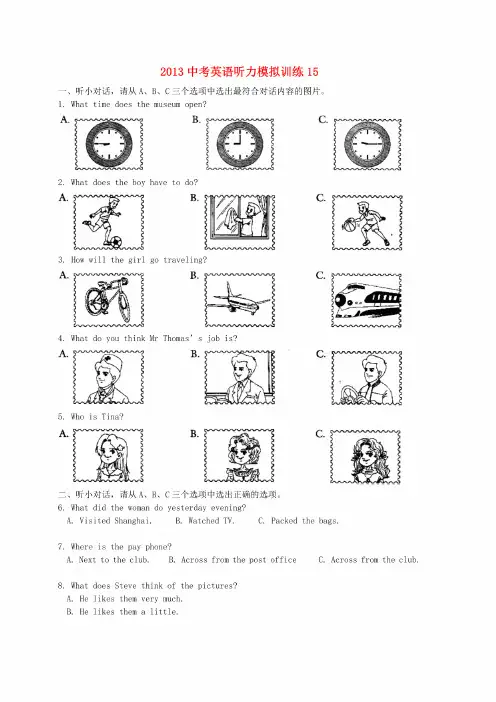 2013 中考英语听力模拟训练 15

一、听小对话，请从 A、B、C 三个选项中选出最符合对话内容的图片。

1. What time does the museum open?

A.

B.

C.

2. What does the boy have to do?

A.

B.

C.

3. How will the girl go traveling?

A.

B.

C.

4. What do you think Mr Thomas's job is?

A.

B.

C.

5. Who is Tina?

A.

B.

C.

二、听小对话，请从 A、B、C 三个选项中选出正确的选项。

6. What did the woman do yesterday evening?

A. Visited Shanghai. B. Watched TV. C. Packed the bags.

7. Where is the pay phone?

A. Next to the club. B. Across from the post office C. Across from the club.

8. What does Steve think of the pictures?

A. He likes them very much.

B. He likes them a little.