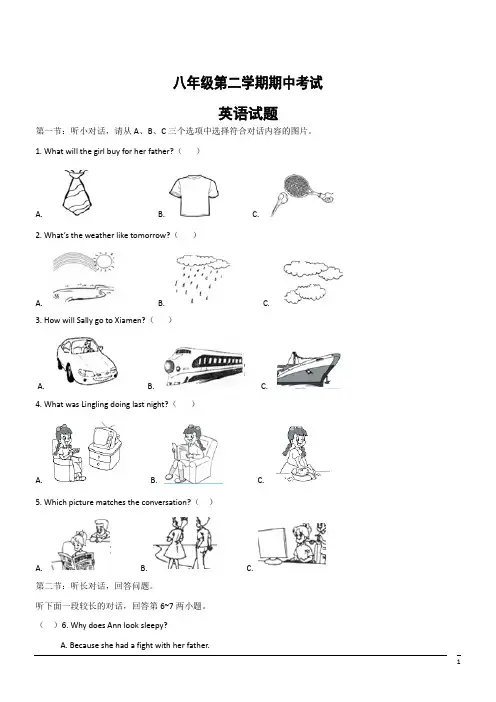 八年级第二学期期中考试

英语试题

第一节：听小对话，请从 A、B、C 三个选项中选择符合对话内容的图片。

1. What will the girl buy for her father?（　　）

A.　　B.　　C.

2. What's the weather like tomorrow?（　　）

A.　　B.　　C.

3. How will Sally go to Xiamen?（　　）

A.　　B.　　C.

4. What was Lingling doing last night?（　　）

A.　　B.　　C.

5. Which picture matches the conversation?（　　）

A.　　B.　　C.

第二节：听长对话，回答问题。

听下面一段较长的对话，回答第 6~7 两小题。

（　　）6. Why does Ann look sleepy?

A. Because she had a fight with her father.

1