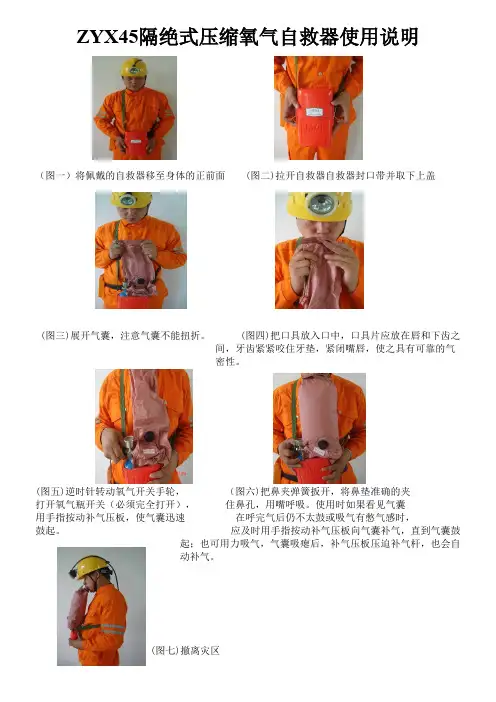 ZYX45隔绝式压缩氧气自救器使用说明

（图一）将佩戴的自救器移至身体的正前面

（图二）拉开自救器自救器封口带并取下上盖

（图三）展开气囊，注意气囊不能扭折。

（图四）把口具放入口中，口具片应放在唇和下齿之间，牙齿紧紧咬住牙垫，紧闭嘴唇，使之具有可靠的气密性。

（图五）逆时针转动氧气开关手轮，打开氧气瓶开关（必须完全打开），用手指按动补气压板，使气囊迅速鼓起。

（图六）把鼻夹弹簧扳开，将鼻垫准确的夹住鼻孔，用嘴呼吸。使用时如果看见气囊在呼完气后仍不太鼓或吸气有憋气感时，应及时用手指按动补气压板向气囊补气，直到气囊鼓起；也可用力吸气，气囊吸瘪后，补气压板压迫补气杆，也会自动补气。

（图七）撤离灾区