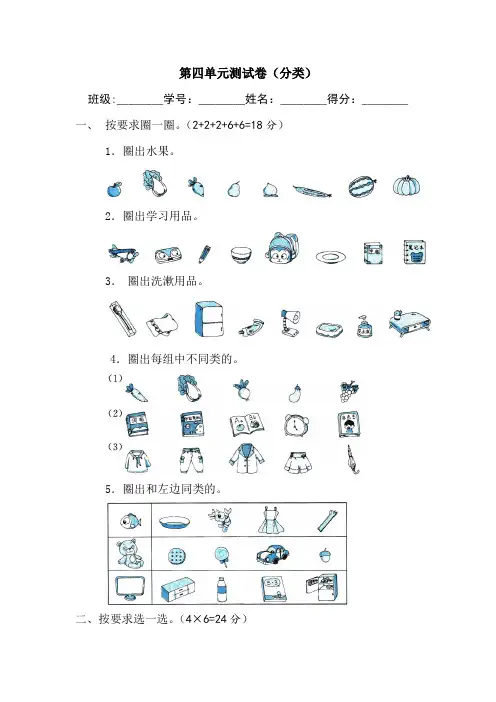 第四单元测试卷（分类）

班级:________学号：________姓名：________得分：________

一、 按要求圈一圈。（2+2+2+6+6=18 分）

1．圈出水果。

2．圈出学习用品。

3． 圈出洗漱用品。

4．圈出每组中不同类的。

(1)

(2)

(3)

5．圈出和左边同类的。

二、按要求选一选。（4×6=24 分）