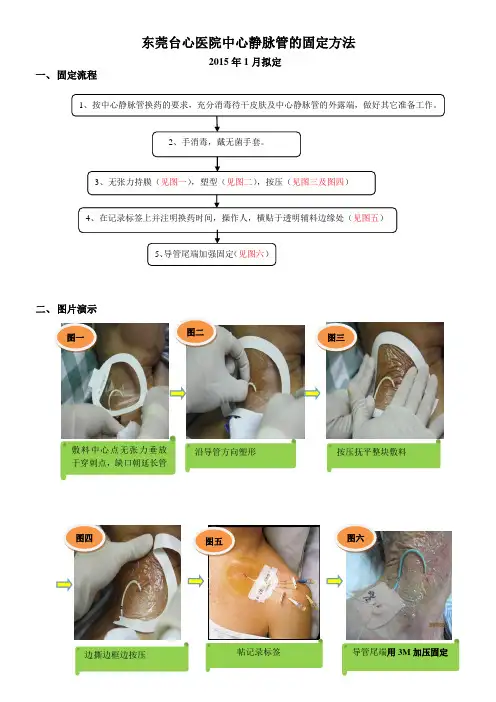 东莞台心医院中心静脉管的固定方法

2015 年 1 月拟定

一、固定流程

1、按中心静脉管换药的要求，充分消毒待干皮肤及中心静脉管的外露端，做好其它准备工作。

2、手消毒，戴无菌手套。

3、无张力持膜（见图一），塑型（见图二），按压（见图三及图四）

4、在记录标签上并注明换药时间，操作人，横贴于透明辅料边缘处（见图五）

5、导管尾端加强固定（见图六）

二、图片演示

图一

敷料中心点无张力垂放于穿刺点，缺口朝延长管

图二

沿导管方向塑形

图三

按压抚平整块敷料

图四

边撕边框边按压

图五

帖记录标签

图六

导管尾端用 3M 加压固定