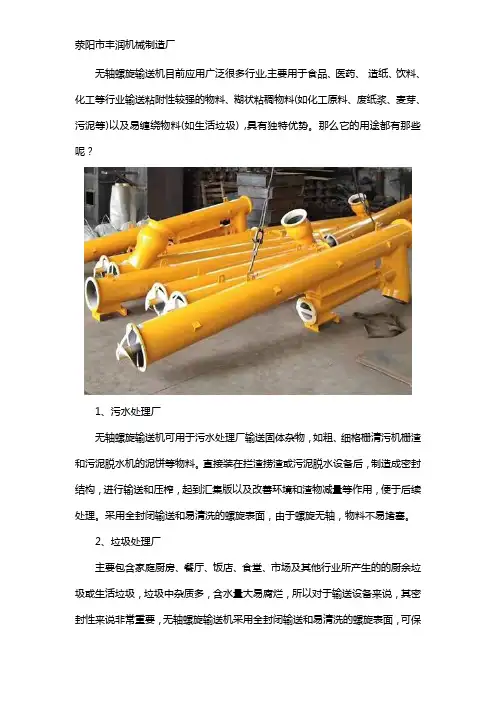 荥阳市丰润机械制造厂

无轴螺旋输送机目前应用广泛很多行业,主要用于食品、医药、造纸、饮料、化工等行业输送粘附性较强的物料、糊状粘稠物料(如化工原料、废纸浆、麦芽、污泥等)以及易缠绕物料(如生活垃圾),具有独特优势。那么它的用途都有那些呢?

1、污水处理厂

无轴螺旋输送机可用于污水处理厂输送固体杂物,如粗、细格栅清污机栅渣和污泥脱水机的泥饼等物料。直接装在拦渣捞渣或污泥脱水设备后,制造成密封结构,进行输送和压榨,起到汇集版以及改善环境和渣物减量等作用,便于后续处理。采用全封闭输送和易清洗的螺旋表面,由于螺旋无轴,物料不易堵塞。

2、垃圾处理厂

主要包含家庭厨房、餐厅、饭店、食堂、市场及其他行业所产生的的厨余垃圾或生活垃圾,垃圾中杂质多,含水量大易腐烂,所以对于输送设备来说,其密封性来说非常重要,无轴螺旋输送机采用全封闭输送和易清洗的螺旋表面,可保