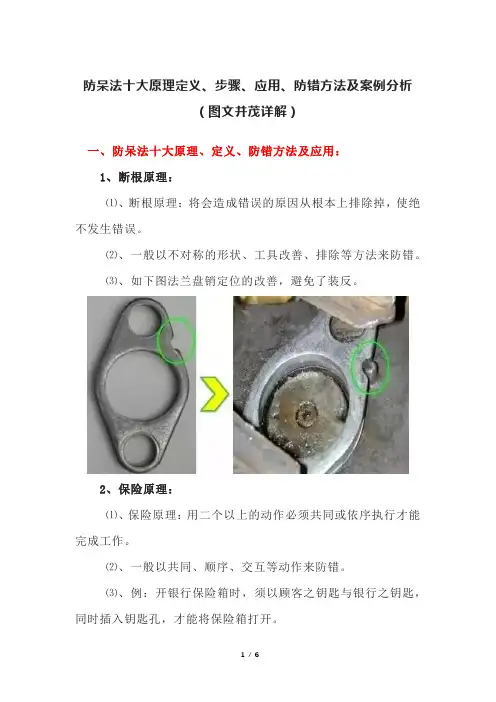 防呆法十大原理定义、步骤、应用、防错方法及案例分析
（图文并茂详解）

一、防呆法十大原理、定义、防错方法及应用：

1、断根原理：

⑴、断根原理：将会造成错误的原因从根本上排除掉，使绝不发生错误。

⑵、一般以不对称的形状、工具改善、排除等方法来防错。

⑶、如下图法兰盘销定位的改善，避免了装反。

2、保险原理：

⑴、保险原理：用二个以上的动作必须共同或依序执行才能完成工作。

⑵、一般以共同、顺序、交互等动作来防错。

⑶、例：开银行保险箱时，须以顾客之钥匙与银行之钥匙，同时插入钥匙孔，才能将保险箱打开。

1 / 6