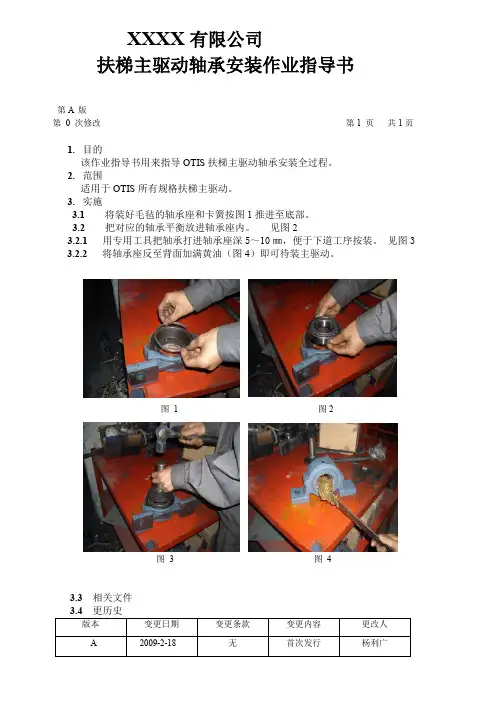 XXXX 有限公司
扶梯主驱动轴承安装作业指导书

第 A 版
第 0 次修改

第 1 页　共 1 页

1. 目的
该作业指导书用来指导 OTIS 扶梯主驱动轴承安装全过程。
2. 范围
适用于 OTIS 所有规格扶梯主驱动。
3. 实施
3.1 将装好毛毡的轴承座和卡簧按图 1 推进至底部。
3.2 把对应的轴承平衡放进轴承座内。 见图 2
3.2.1 用专用工具把轴承打进轴承座深 5～10 mm，便于下道工序按装。 见图 3
3.2.2 将轴承座反至背面加满黄油（图 4）即可待装主驱动。

图 1

图 2

图 3

图 4

3.3 相关文件
3.4 更历史

| 版本 | 变更日期 | 变更条款 | 变更内容 | 更改人 |
|---|---|---|---|---|
| A | 2009-2-18 | 无 | 首次发行 | 杨利广 |