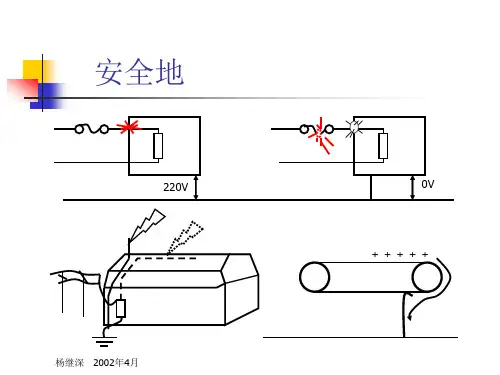 安全地

220V

0V

+ + + + +

杨继深　2002年4月