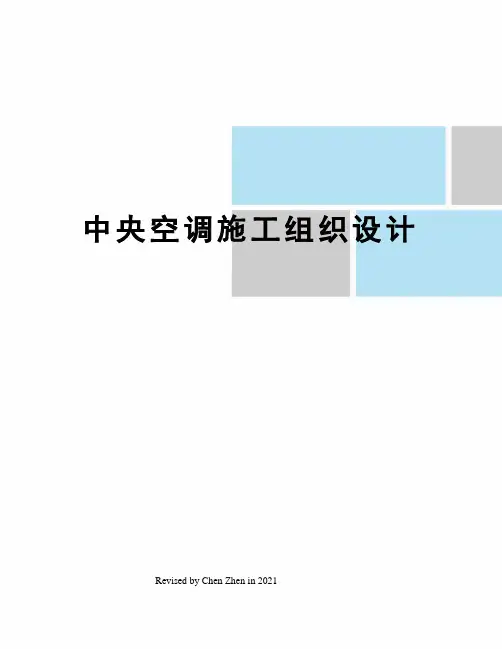 中央空调施工组织设计

Revised by Chen Zhen in 2021