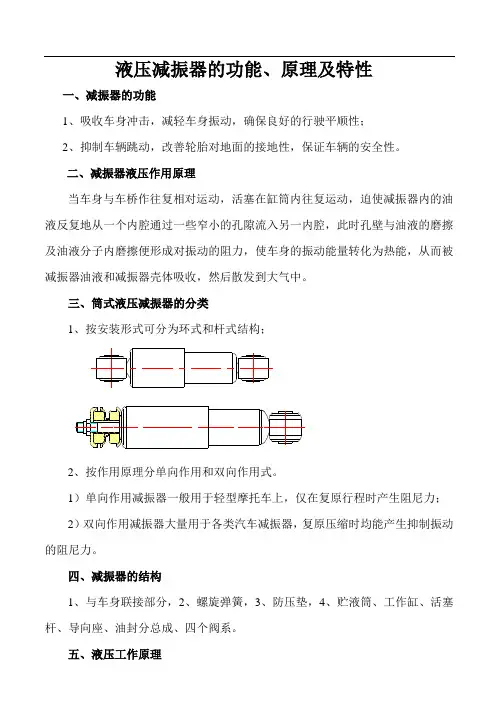 液压减振器的功能、原理及特性

一、减振器的功能

1、吸收车身冲击，减轻车身振动，确保良好的行驶平顺性；

2、抑制车辆跳动，改善轮胎对地面的接地性，保证车辆的安全性。

二、减振器液压作用原理

当车身与车桥作往复相对运动，活塞在缸筒内往复运动，迫使减振器内的油液反复地从一个内腔通过一些窄小的孔隙流入另一内腔，此时孔壁与油液的磨擦及油液分子内磨擦便形成对振动的阻力，使车身的振动能量转化为热能，从而被减振器油液和减振器壳体吸收，然后散发到大气中。

三、筒式液压减振器的分类

1、按安装形式可分为环式和杆式结构；

2、按作用原理分单向作用和双向作用式。

1）单向作用减振器一般用于轻型摩托车上，仅在复原行程时产生阻尼力；

2）双向作用减振器大量用于各类汽车减振器，复原压缩时均能产生抑制振动的阻尼力。

四、减振器的结构

1、与车身联接部分，2、螺旋弹簧，3、防压垫，4、贮液筒、工作缸、活塞杆、导向座、油封分总成、四个阀系。

五、液压工作原理