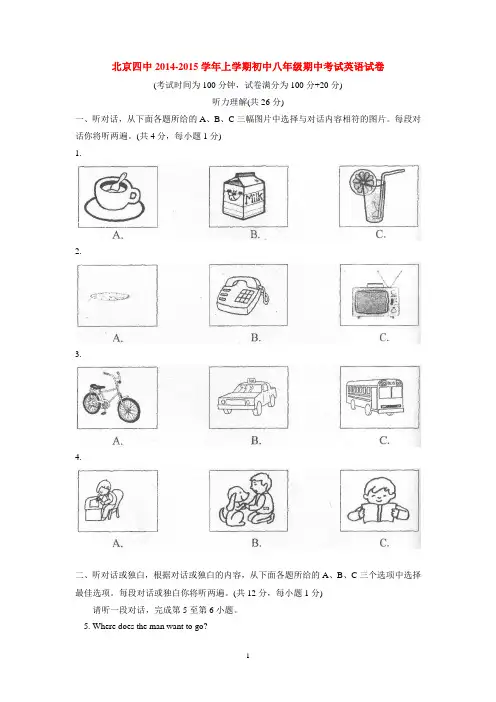 北京四中 2014-2015 学年上学期初中八年级期中考试英语试卷

(考试时间为 100 分钟，试卷满分为 100 分+20 分)

听力理解(共 26 分)

一、听对话，从下面各题所给的 A、B、C 三幅图片中选择与对话内容相符的图片。每段对话你将听两遍。(共 4 分，每小题 1 分)

1.

Milk

A. B. C.

2.

A. B. C.

3.

A. B. C.

4.

A. B. C.

二、听对话或独白，根据对话或独白的内容，从下面各题所给的 A、B、C 三个选项中选择最佳选项。每段对话或独白你将听两遍。(共 12 分，每小题 1 分)

请听一段对话，完成第 5 至第 6 小题。

5. Where does the man want to go?

1